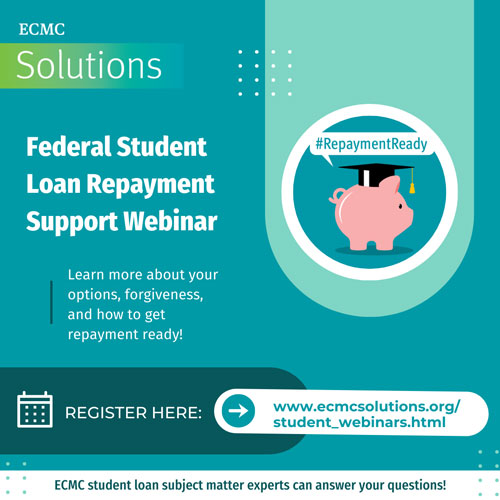 ECMC
Solutions

Federal Student Loan Repayment Support Webinar

#RepaymentReady

Learn more about your options, forgiveness, and how to get repayment ready!

REGISTER HERE:

www.ecmcsolutions.org/student_webinars.html

ECMC student loan subject matter experts can answer your questions!